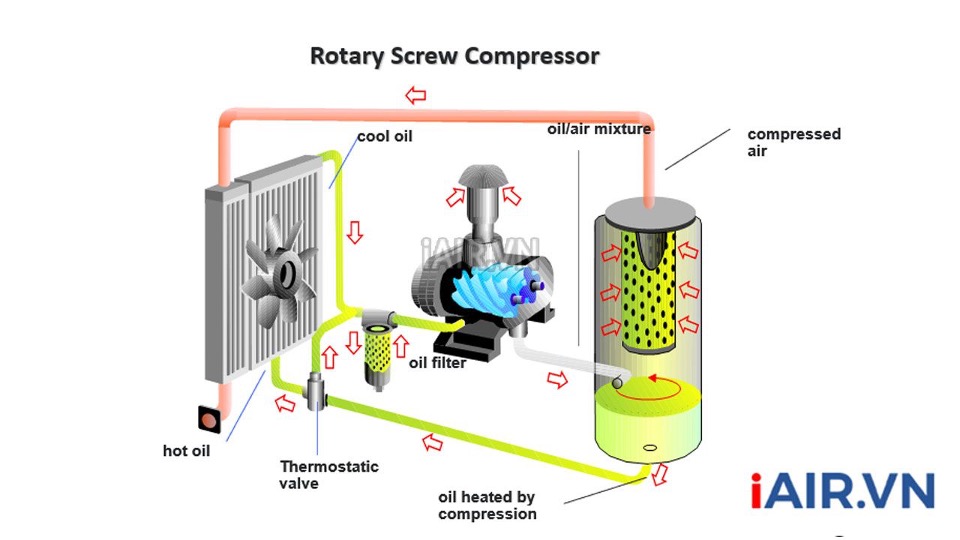 Rotary Screw Compressor

cool oil

oil/air mixture

compressed air

iAIR.VN

oil filter

hot oil

Thermostatic valve

oil heated by compression

iAIR.VN