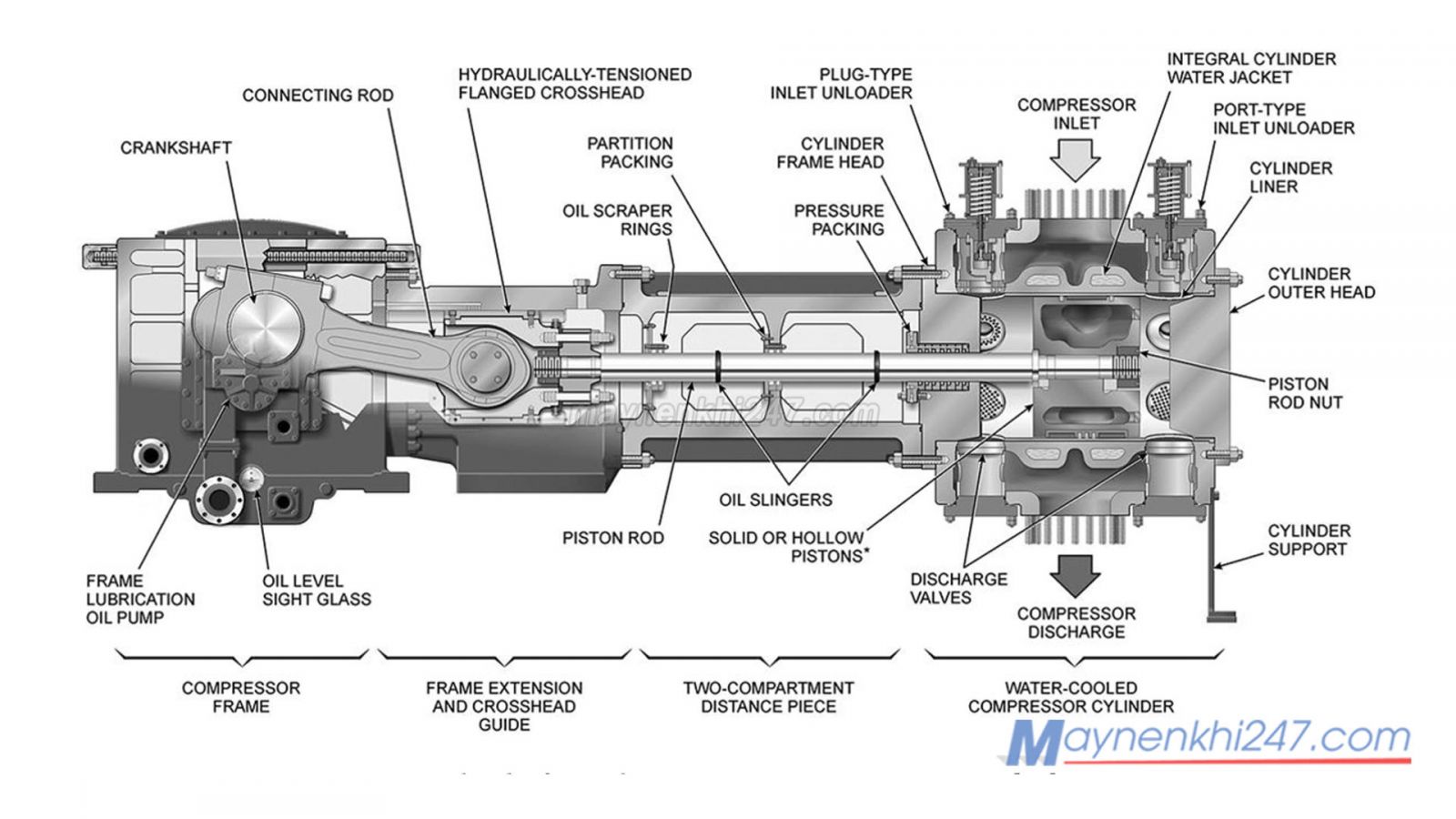 CONNECTING ROD

HYDRAULICALLY-TENSIONED FLANGED CROSSHEAD

PLUG-TYPE INLET UNLOADER

INTEGRAL CYLINDER WATER JACKET

COMPRESSOR INLET

PORT-TYPE INLET UNLOADER

CRANKSHAFT

PARTITION PACKING

CYLINDER FRAME HEAD

CYLINDER LINER

OIL SCRAPER RINGS

PRESSURE PACKING

CYLINDER OUTER HEAD

PISTON ROD NUT

maynenkhi247.com

OIL SLINGERS

PISTON ROD

SOLID OR HOLLOW PISTONS*

CYLINDER SUPPORT

FRAME LUBRICATION OIL PUMP

OIL LEVEL SIGHT GLASS

DISCHARGE VALVES

COMPRESSOR DISCHARGE

COMPRESSOR FRAME

FRAME EXTENSION AND CROSSHEAD GUIDE

TWO-COMPARTMENT DISTANCE PIECE

WATER-COOLED COMPRESSOR CYLINDER

Maynenkhi247.com