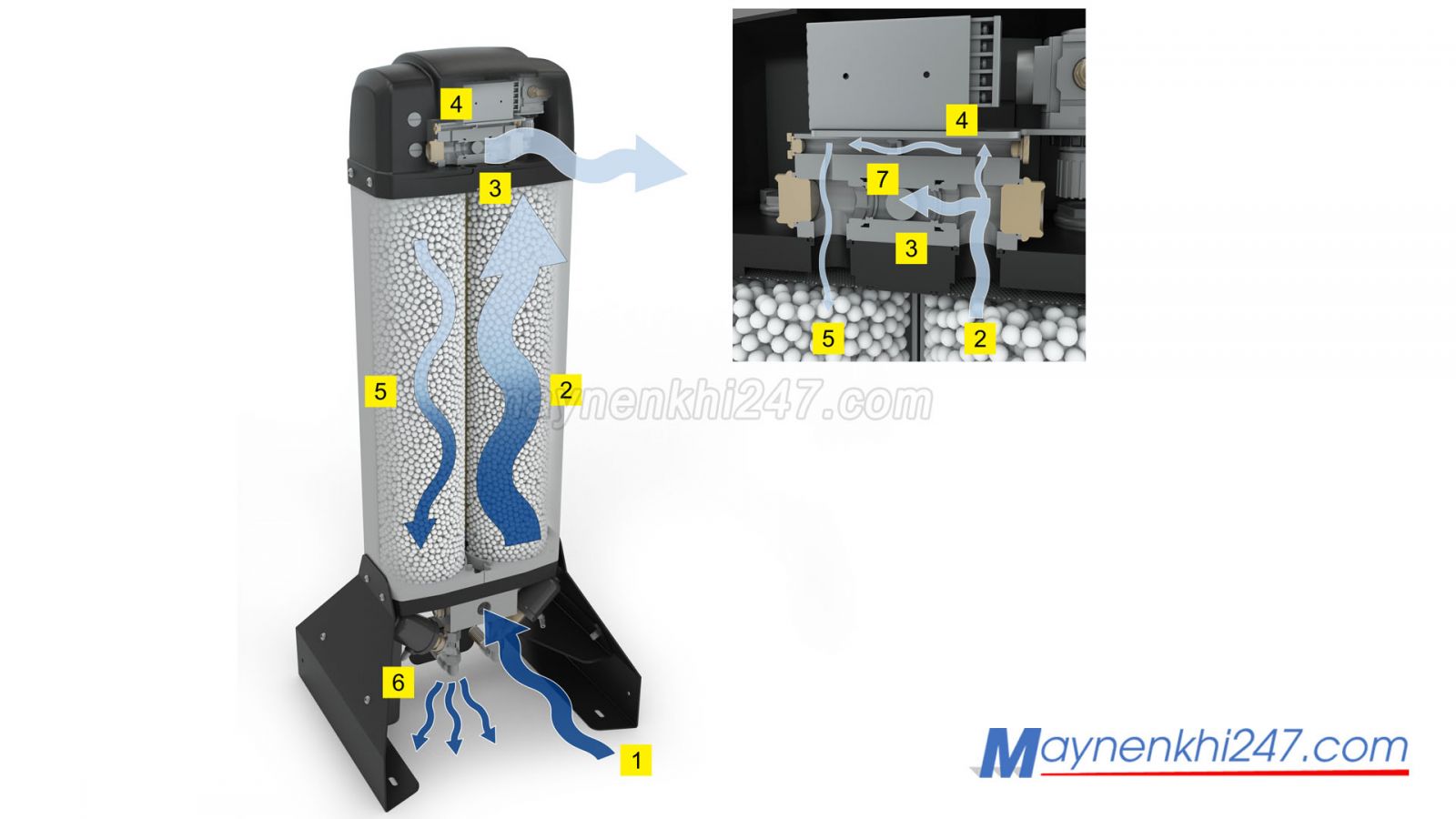 4
3
5
2
maynenkhi247.com
6
1
4
7
3
5
2
Maynenkhi247.com