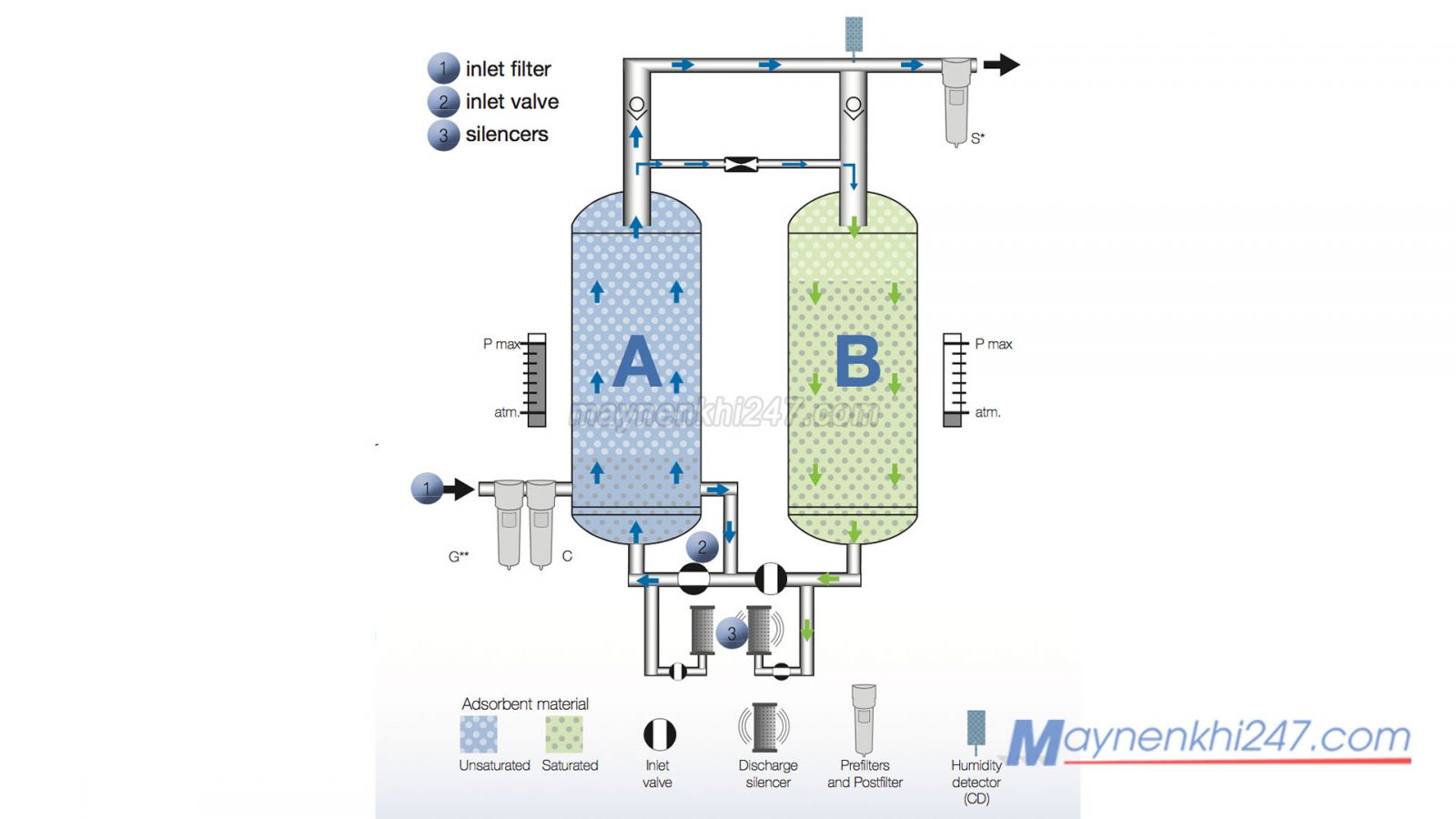 1 inlet filter
2 inlet valve
3 silencers

S*

P max
atm.

A

B

P max
atm.

maynenkhi247.com

1

G**
C

2

3

Adsorbent material
Unsaturated Saturated
Inlet valve
Discharge silencer
Prefilters and Postfilter
Humidity detector (CD)

Maynenkhi247.com