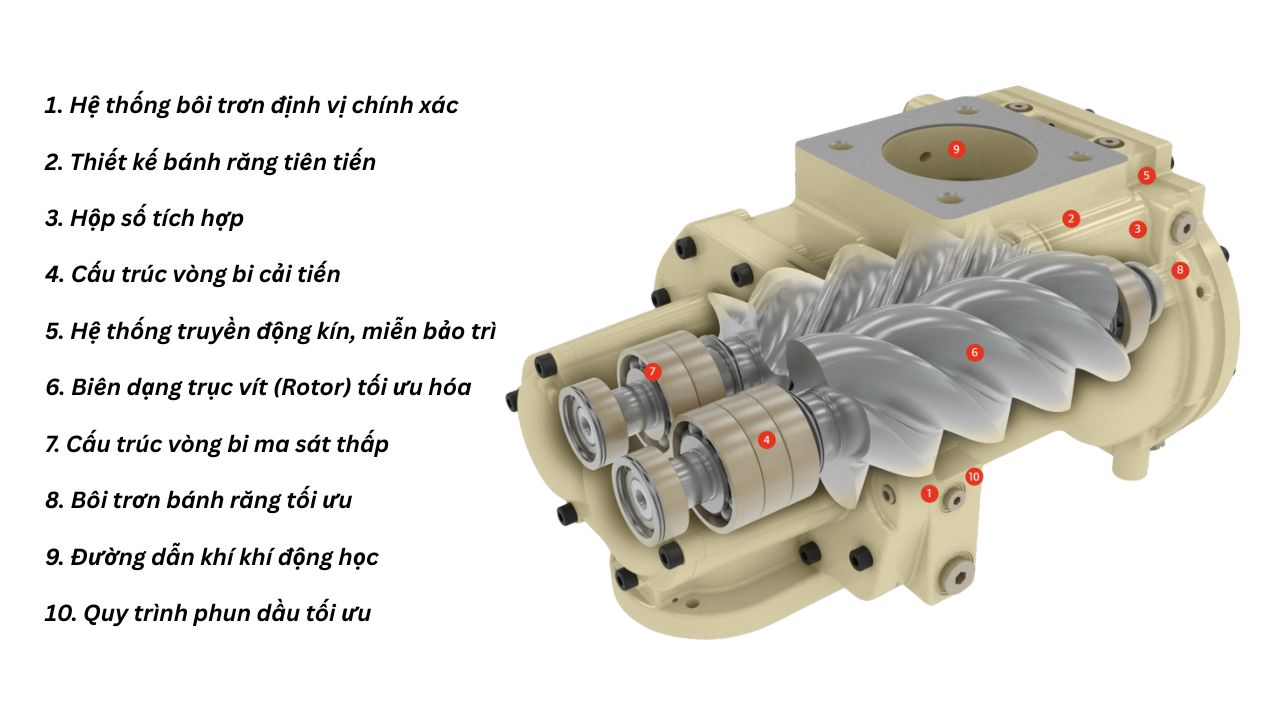 1. Hệ thống bôi trơn định vị chính xác

2. Thiết kế bánh răng tiên tiến

3. Hộp số tích hợp

4. Cấu trúc vòng bi cải tiến

5. Hệ thống truyền động kín, miễn bảo trì

6. Biên dạng trục vít (Rotor) tối ưu hóa

7. Cấu trúc vòng bi ma sát thấp

8. Bôi trơn bánh răng tối ưu

9. Đường dẫn khí khí động học

10. Quy trình phun dầu tối ưu

9

5

2

3

8

6

7

4

10

1